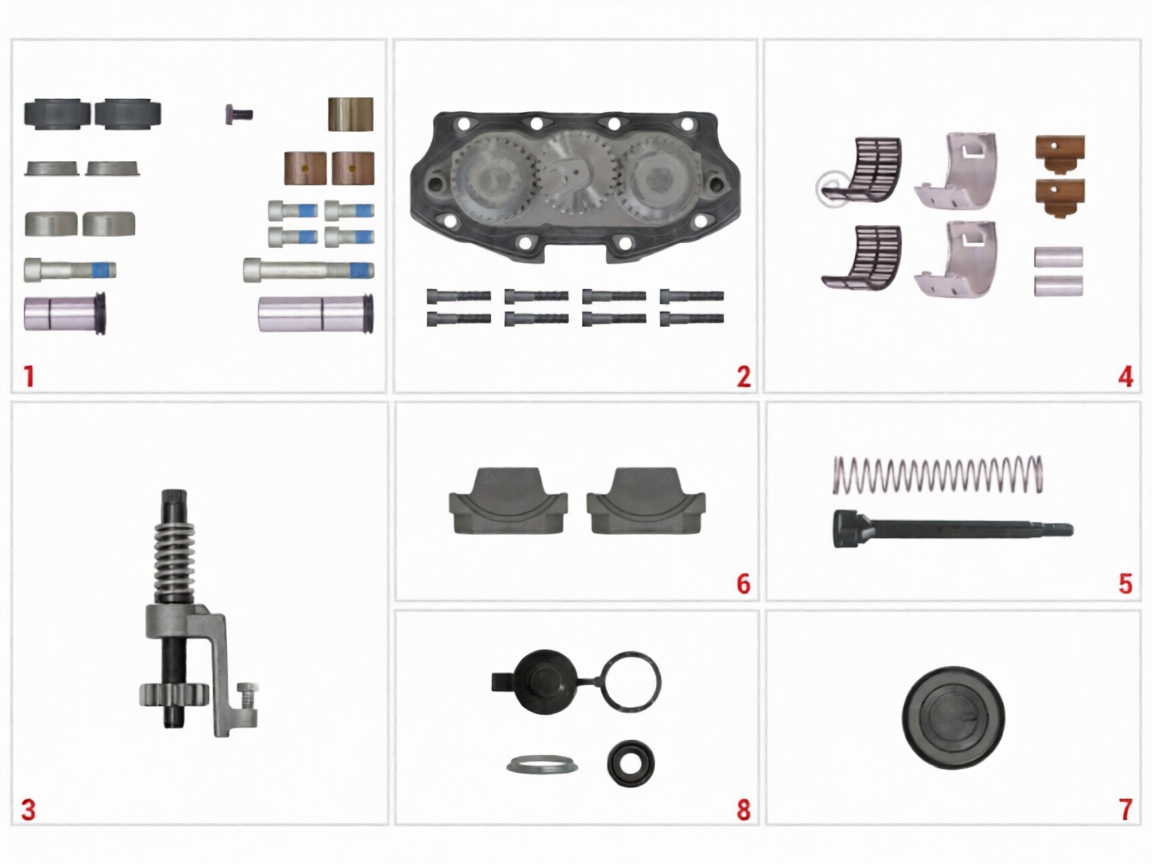 1

2

4

3

6

5

8

7