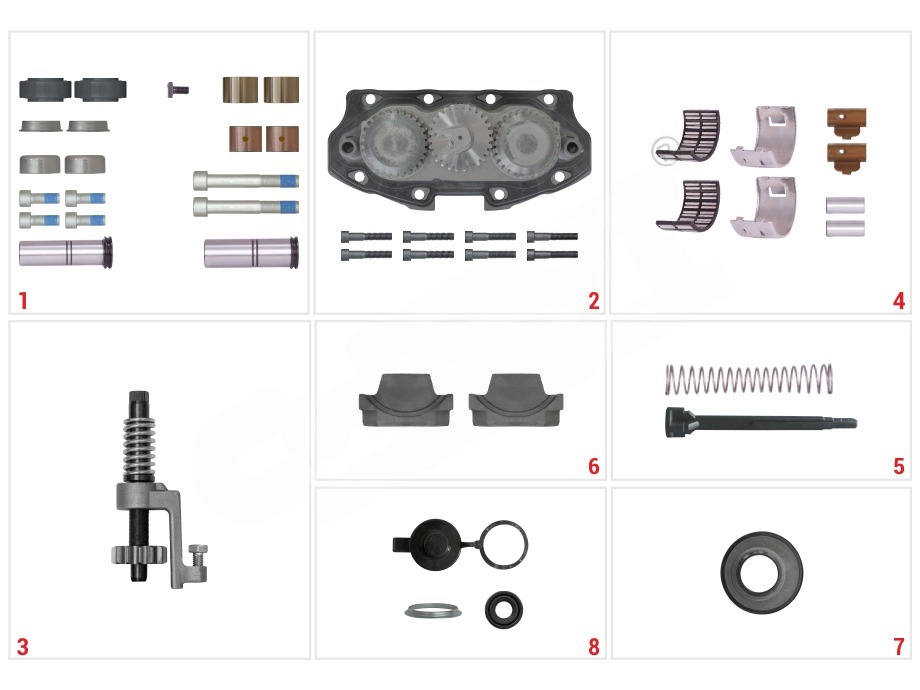 1

2

4

3

6

5

8

7