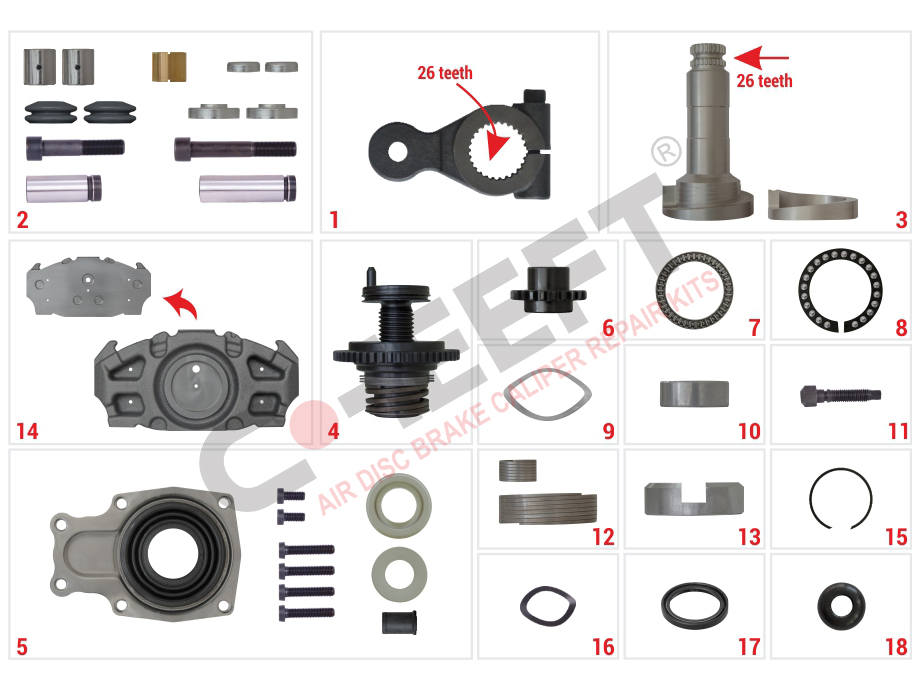 2

26 teeth

1

26 teeth

3

14

4

6

7

8

9

10

11

5

12

13

15

16

17

18

C-EEFT®
AIR DISC BRAKE CALIPER REPAIR KITS