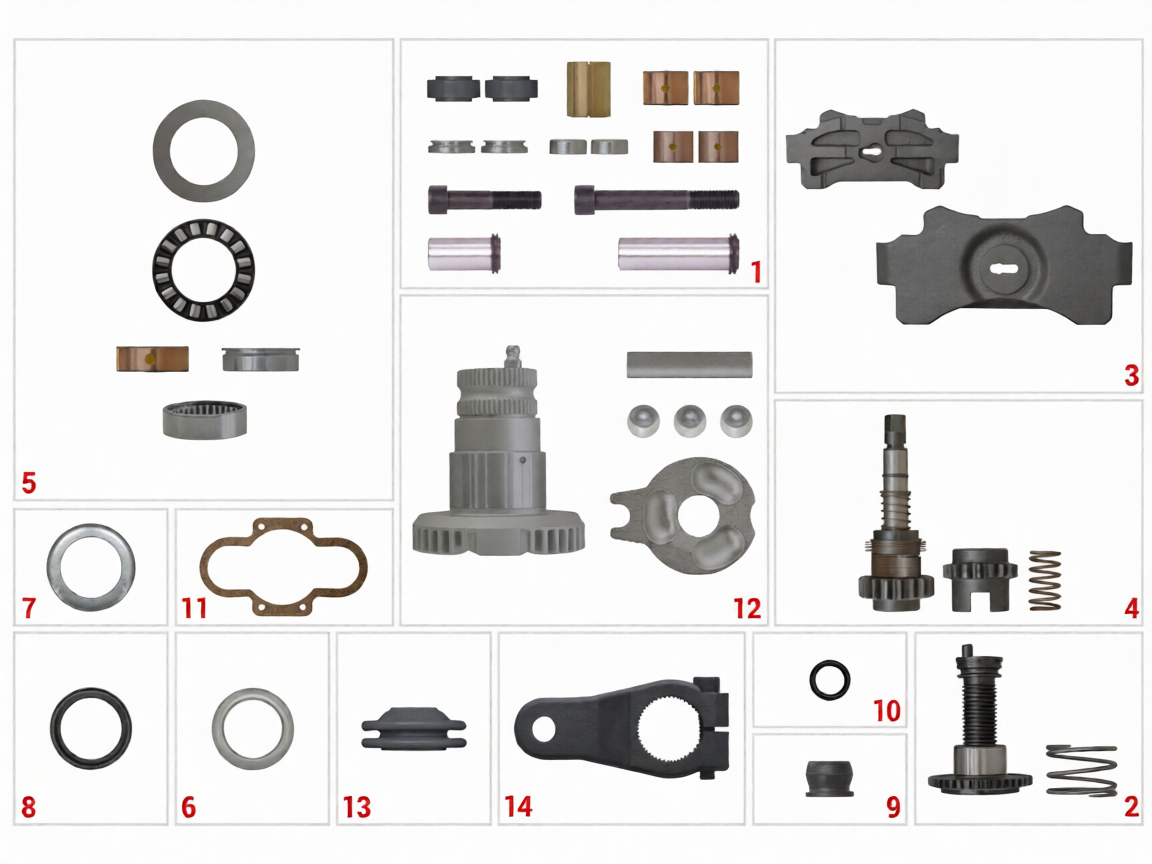 5

1

3

12

4

7

11

8

6

13

14

10

9

2